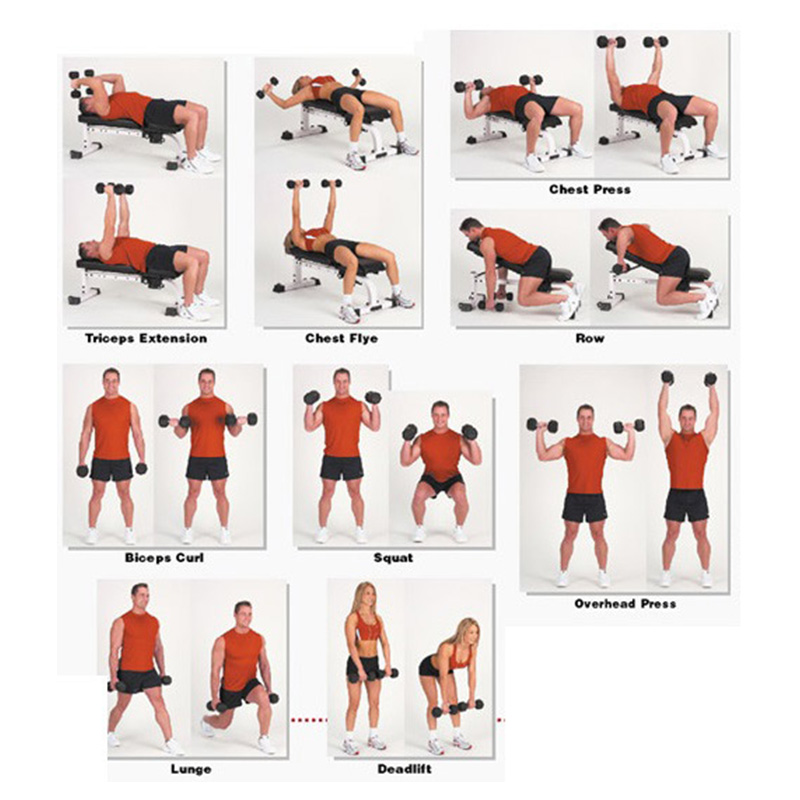 Chest Press

Triceps Extension

Chest Flye

Row

Biceps Curl

Squat

Overhead Press

Lunge

Deadlift