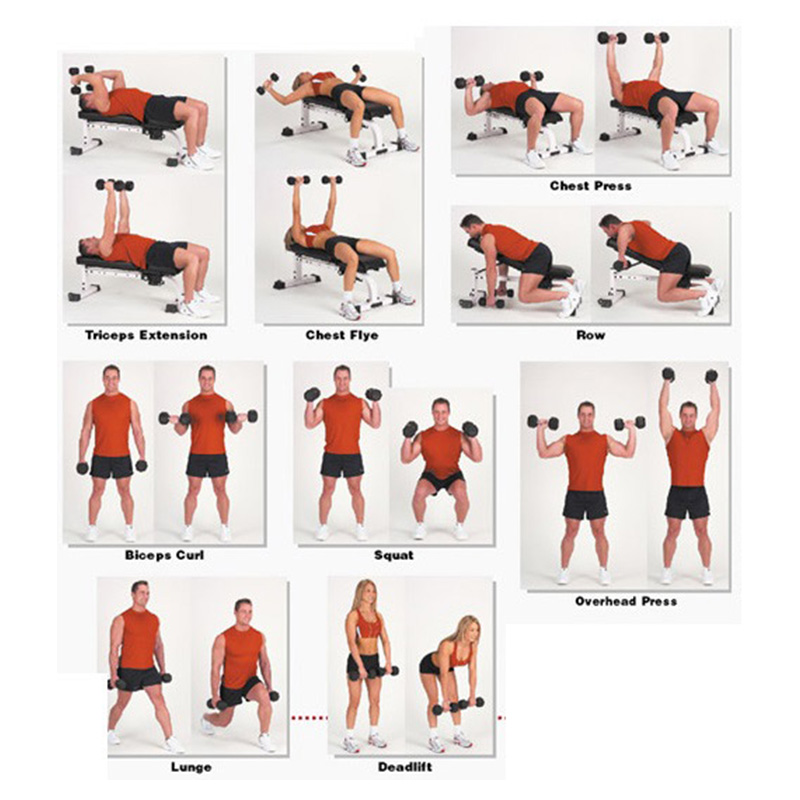 Chest Press

Triceps Extension

Chest Flye

Row

Biceps Curl

Squat

Overhead Press

Lunge

Deadlift